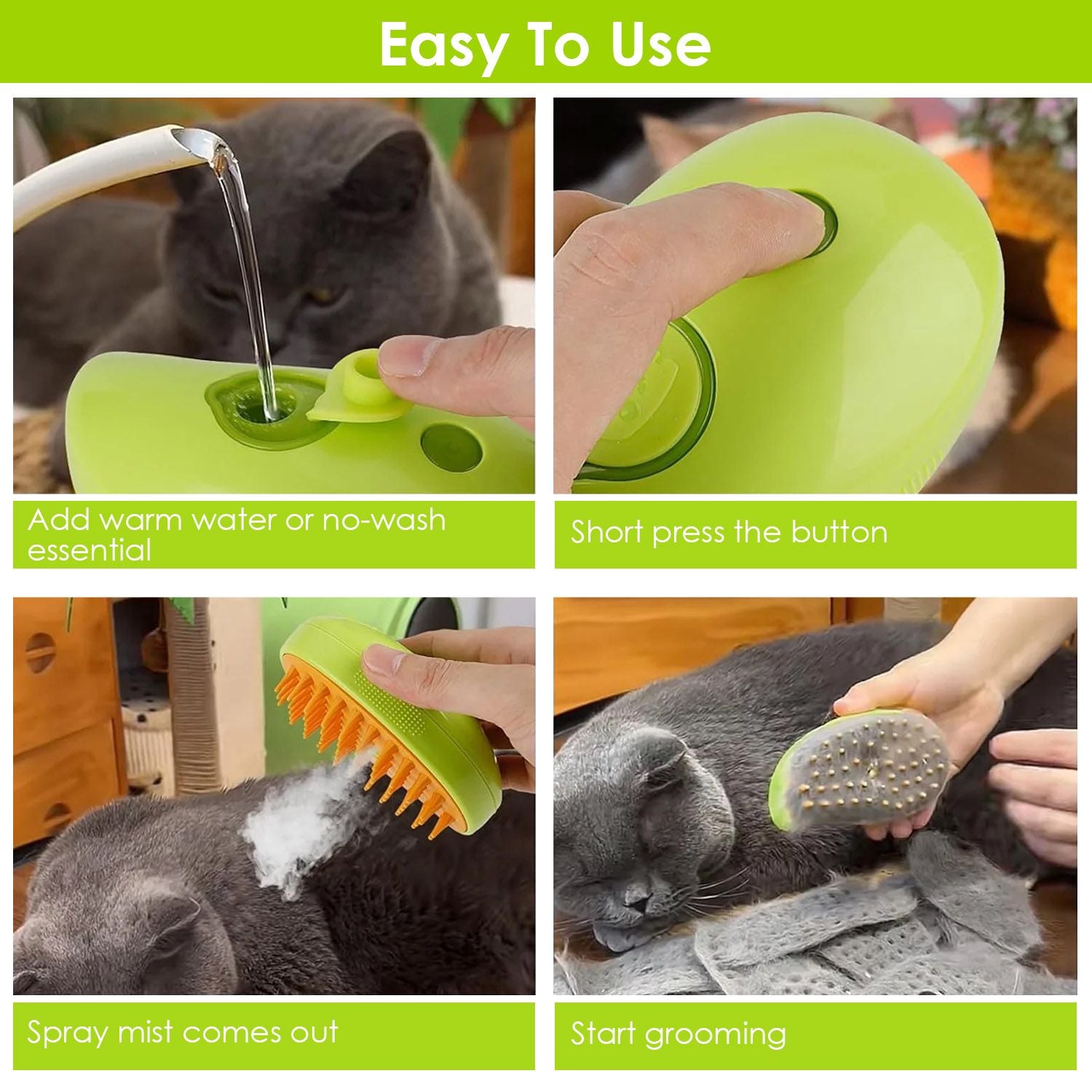 Easy To Use

Add warm water or no-wash essential

Short press the button

Spray mist comes out

Start grooming